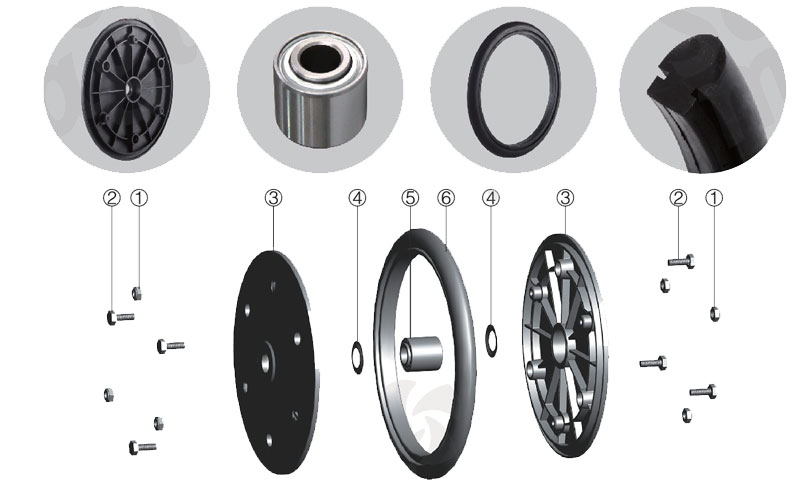 ② ① ③ ④ ⑤ ⑥ ④ ③ ② ①