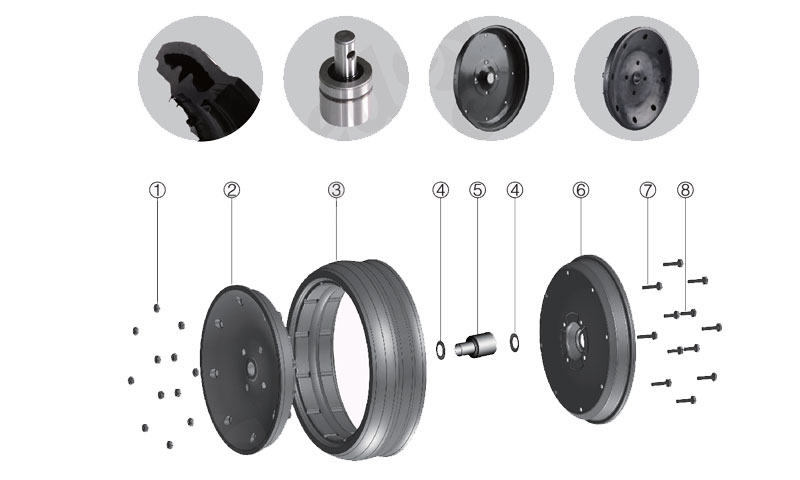 ① ② ③ ④ ⑤ ④ ⑥ ⑦ ⑧