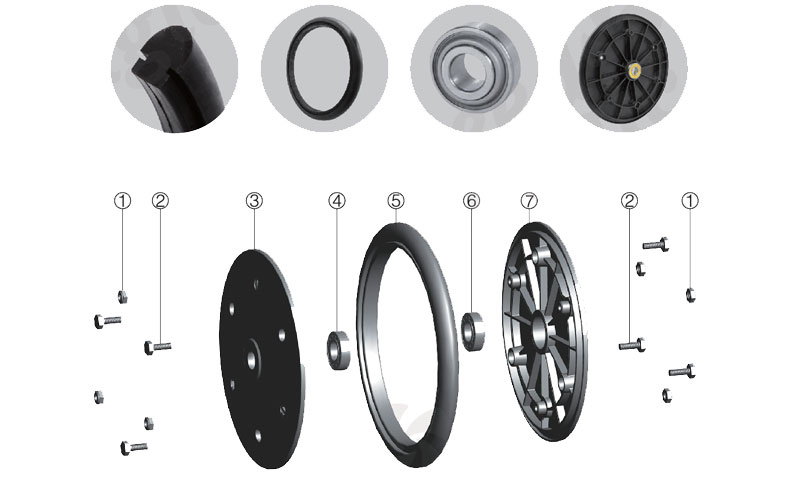 ①
②
③
④
⑤
⑥
⑦
②
①