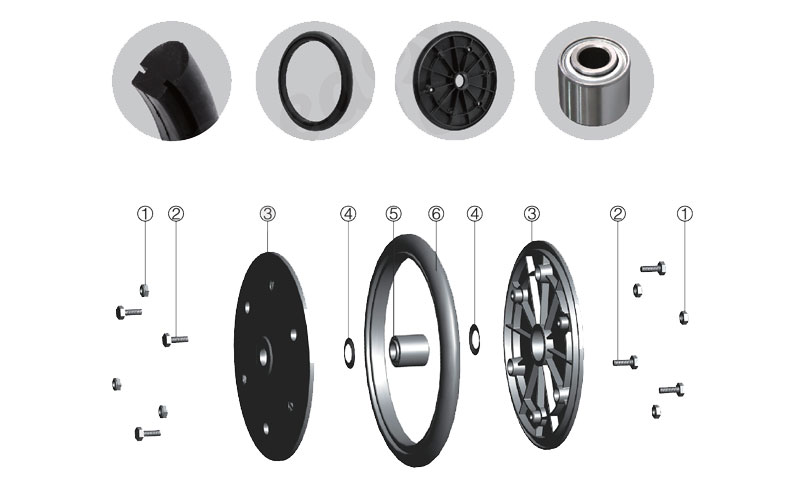 ① ② ③ ④ ⑤ ⑥ ④ ③ ② ①