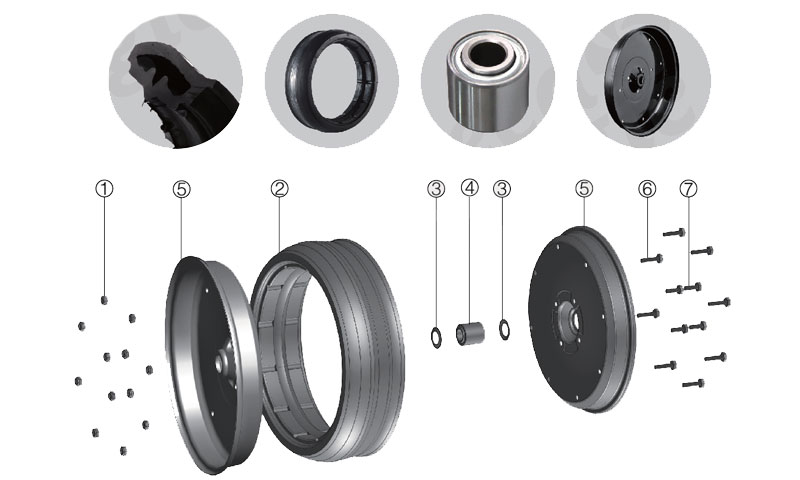 ①
⑤
②
③
④
③
⑤
⑥
⑦