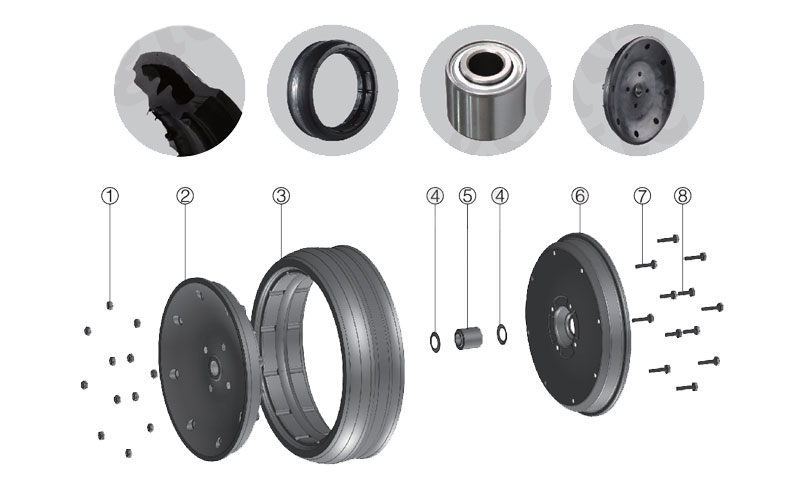 ①
②
③
④
⑤
④
⑥
⑦
⑧